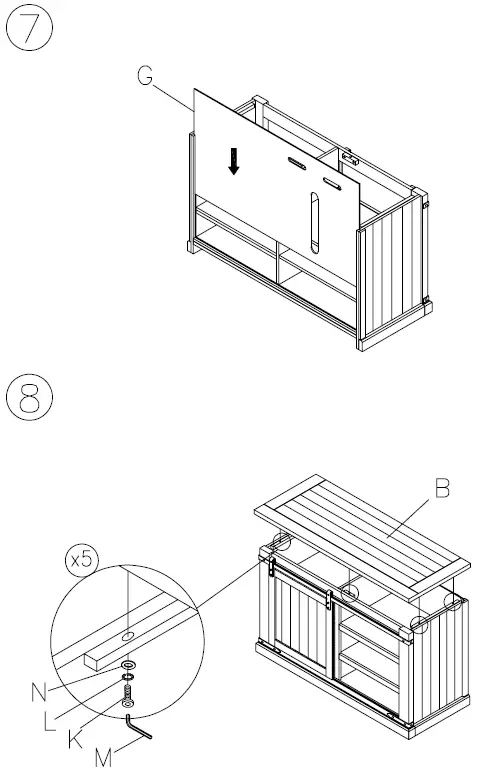 7

G

8

B

x5

N

L

K

M