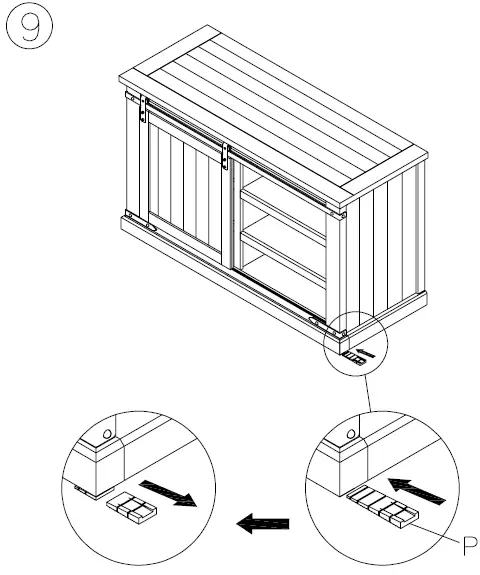 9

P