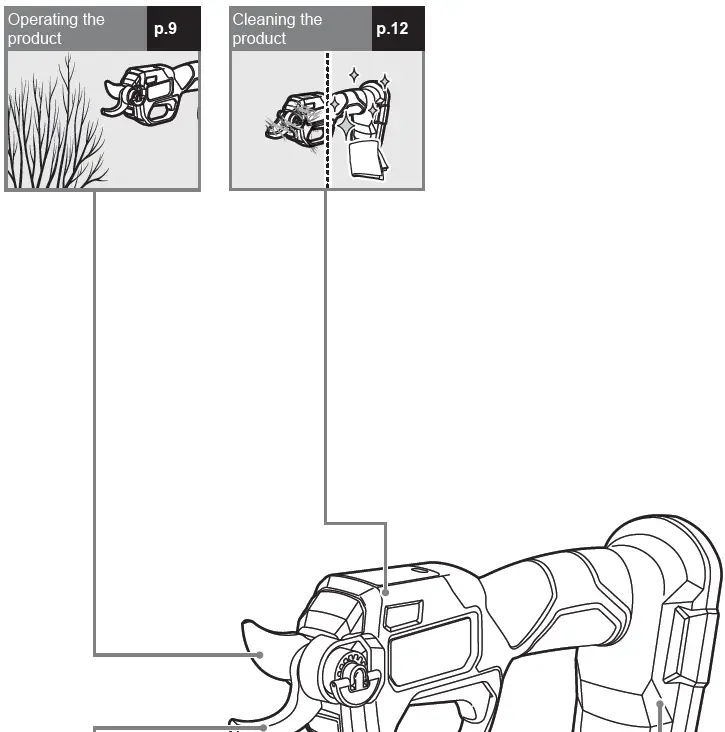 Operating the product
p.9

Cleaning the product
p.12