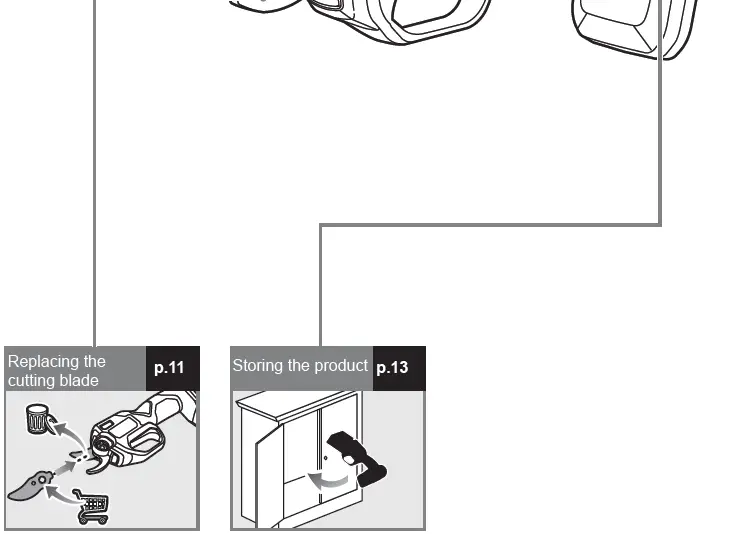 Replacing the cutting blade p.11

Storing the product p.13