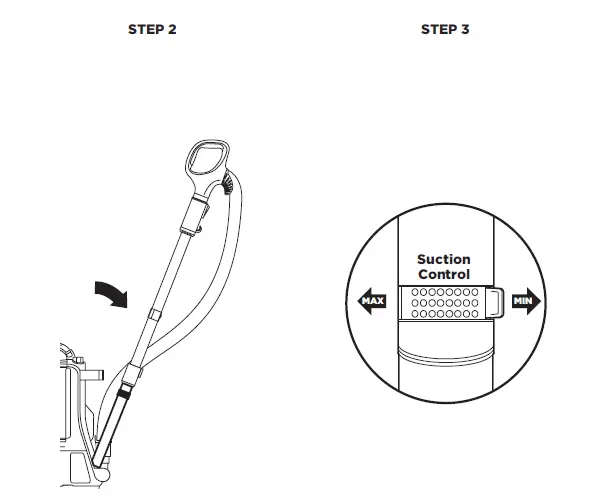 STEP 2

STEP 3

Suction Control

MAX

MIN