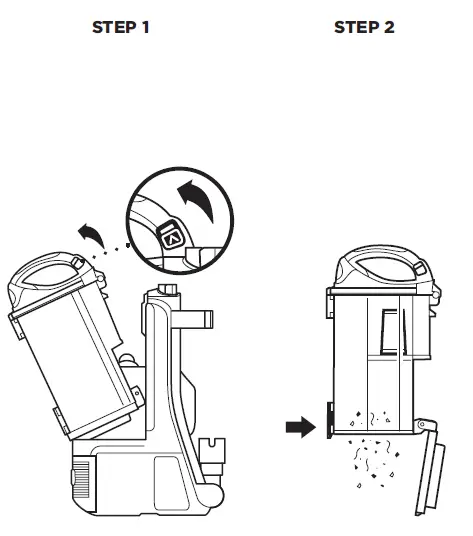 STEP 1

STEP 2