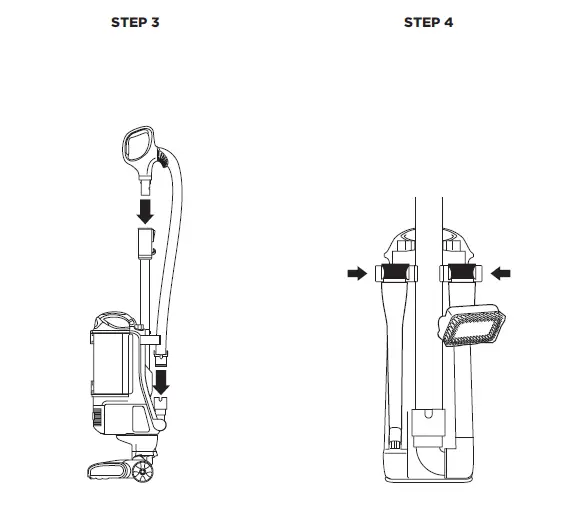 STEP 3

STEP 4