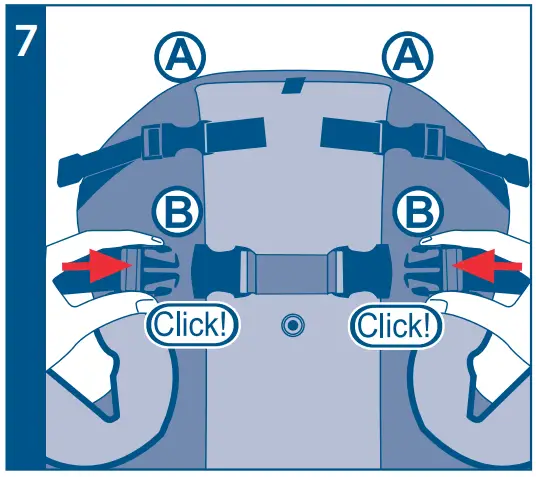 7

A A

B B

Click! Click!