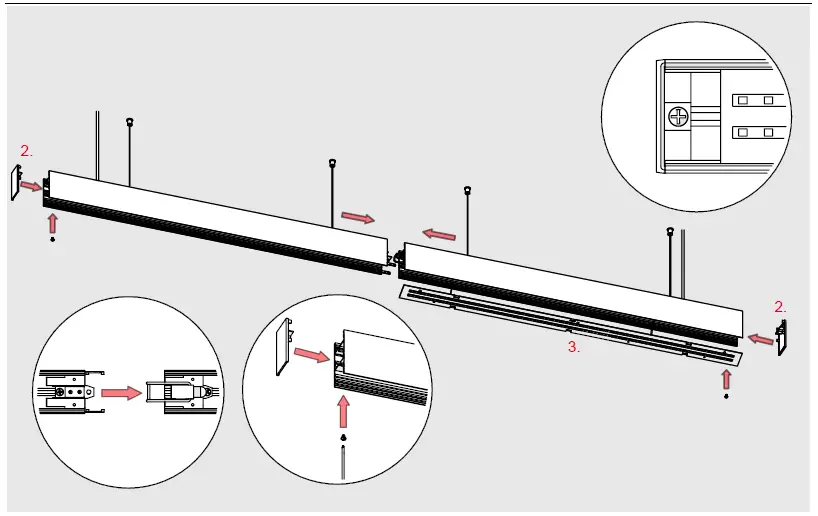 2.

2.

3.