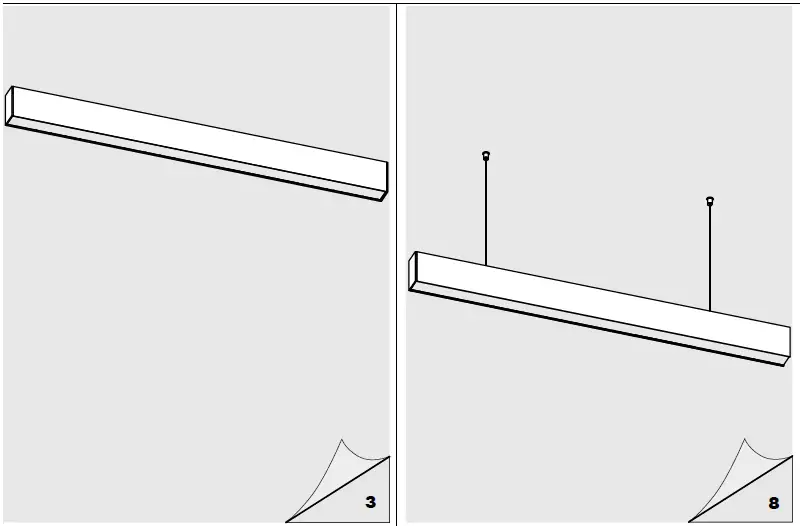 3

8