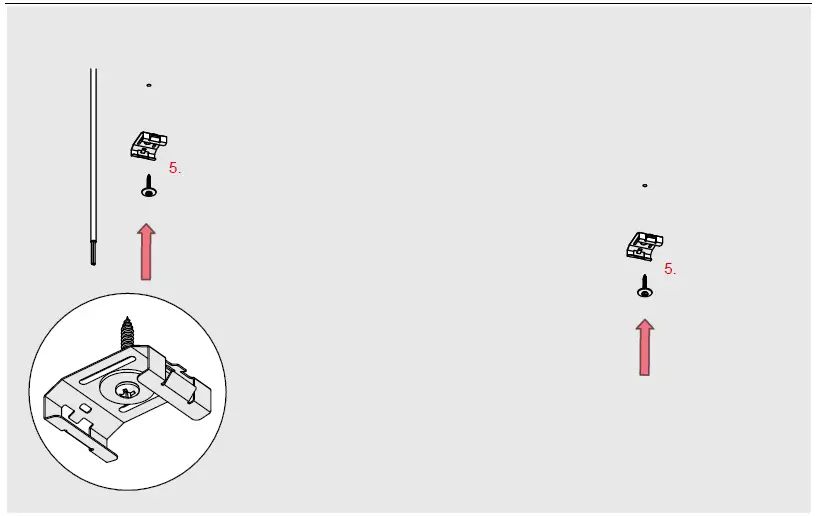 5.

5.