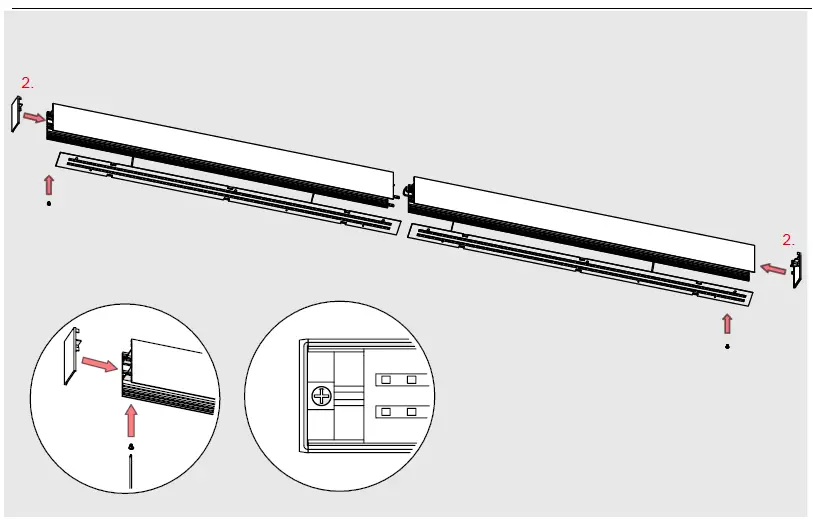 2.

2.