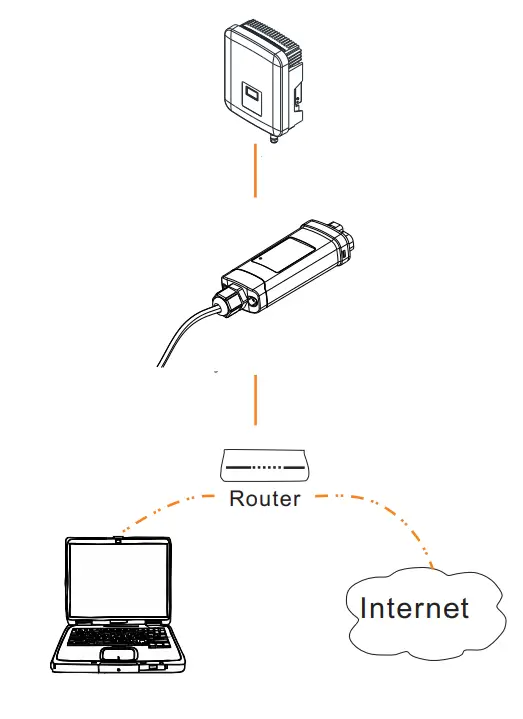 Router

Internet