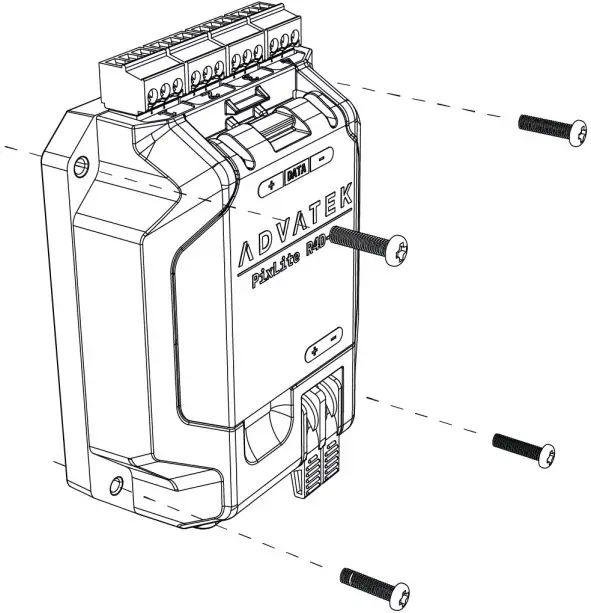 + DATA -

ADVATEK
PixLite R4D

+ -