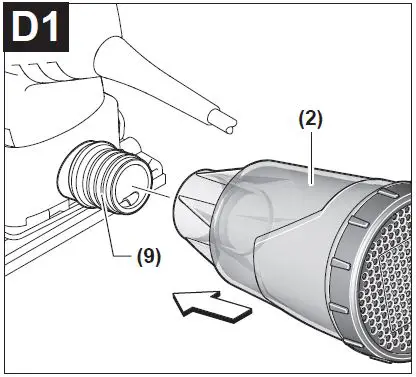 D1

(2)

(9)