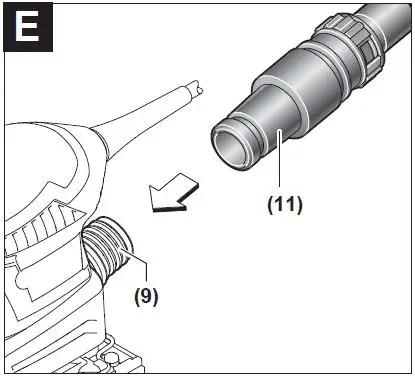 E

(11)

(9)