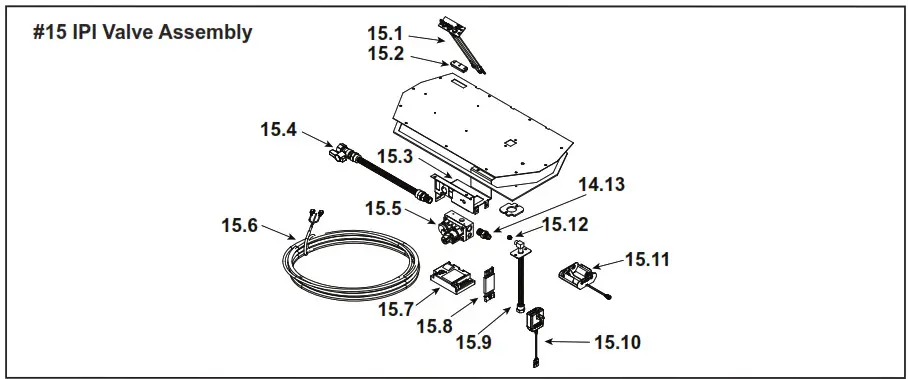 #15 IPI Valve Assembly

15.1
15.2
15.4
15.3
14.13
15.5
15.12
15.6
15.11
15.7
15.8
15.9
15.10