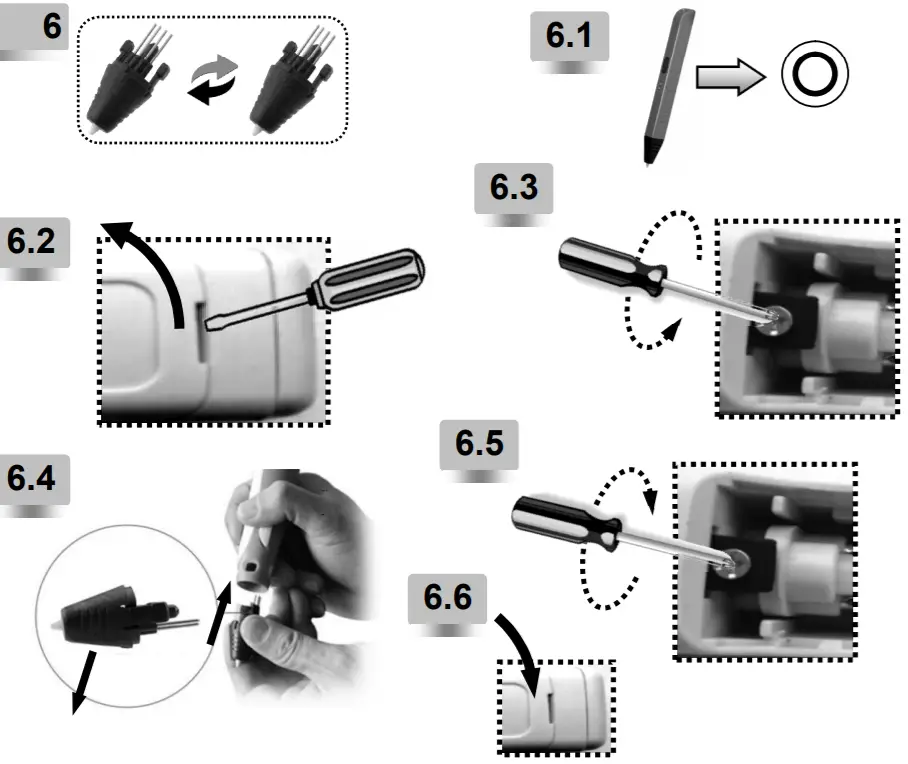 6

6.1

6.2

6.3

6.4

6.5

6.6