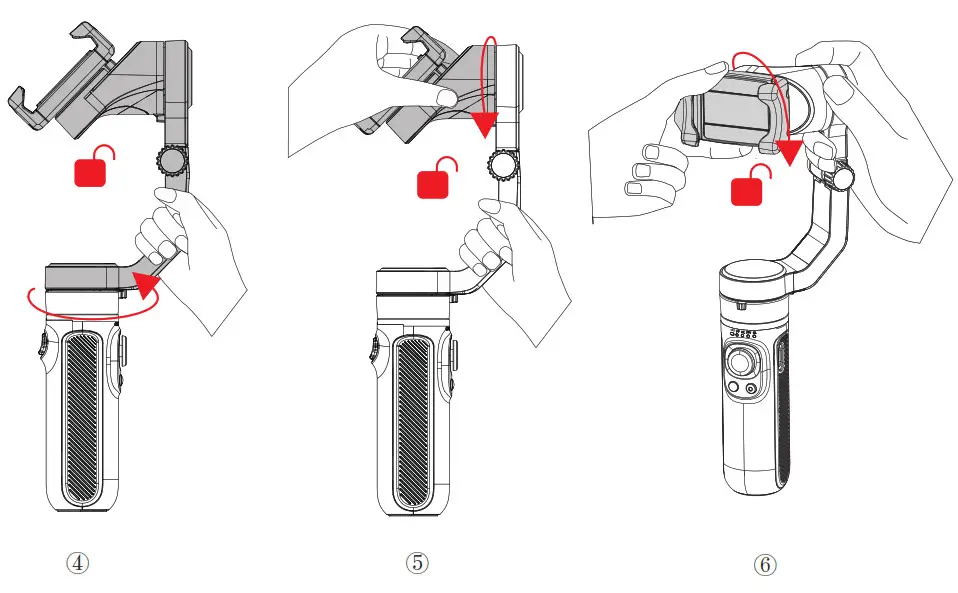 ④

⑤

⑥