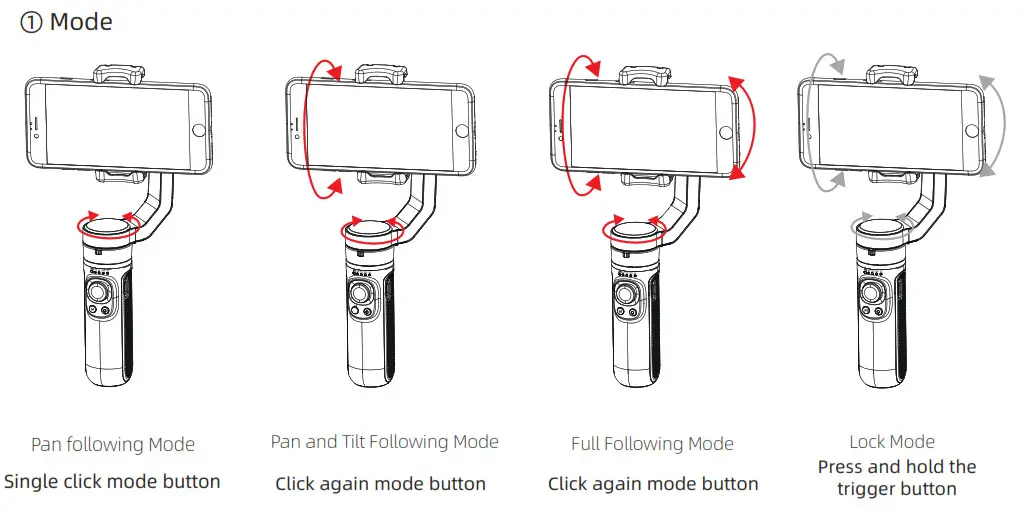 ① Mode

Pan following Mode
Single click mode button

Pan and Tilt Following Mode
Click again mode button

Full Following Mode
Click again mode button

Lock Mode
Press and hold the trigger button