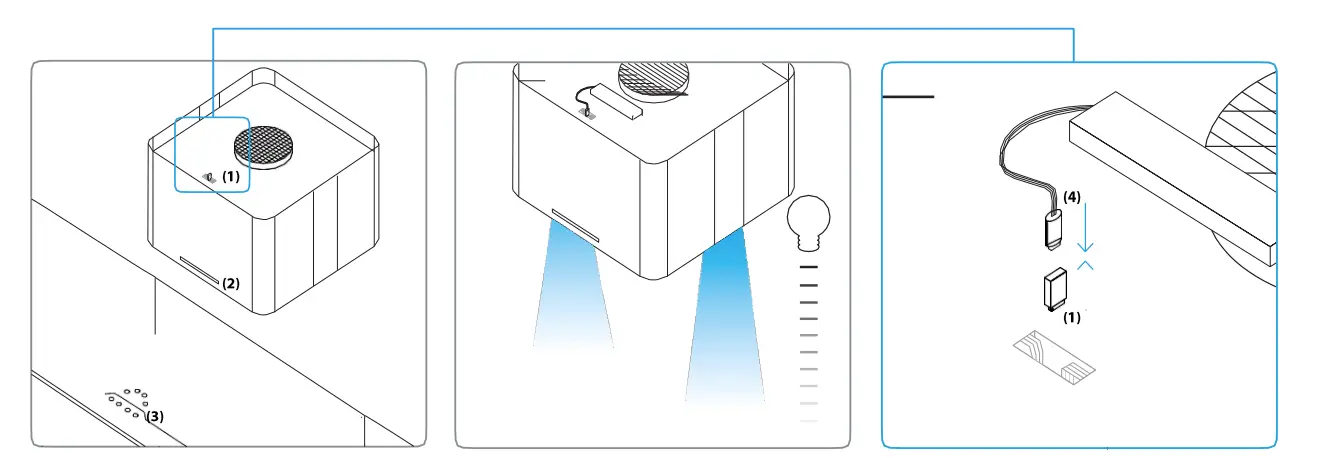 (1)
(2)
(3)
(4)
(1)