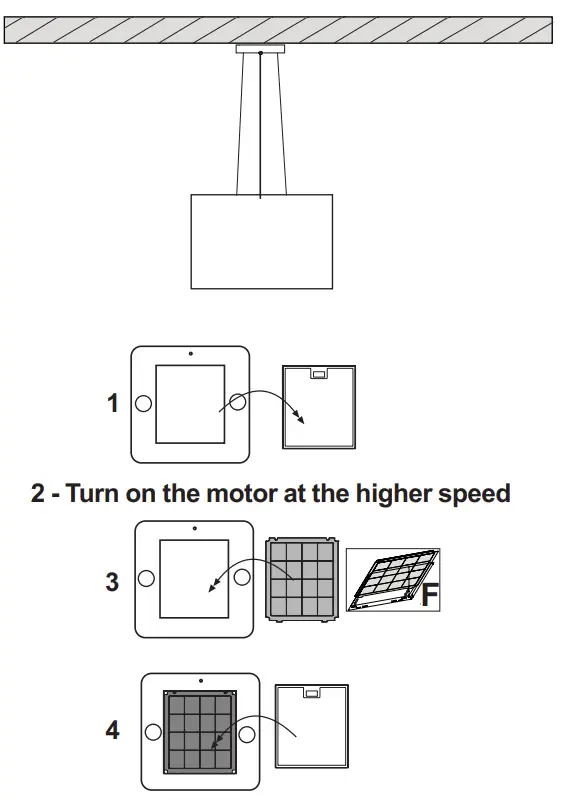 1

2 - Turn on the motor at the higher speed

3

F

4