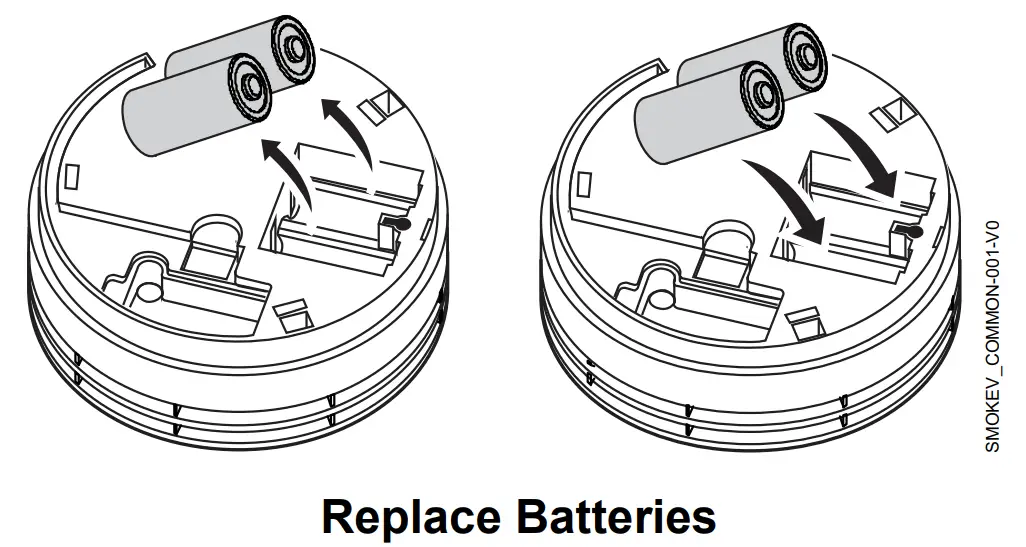 SMOKEV_COMMON-001-V0

Replace Batteries