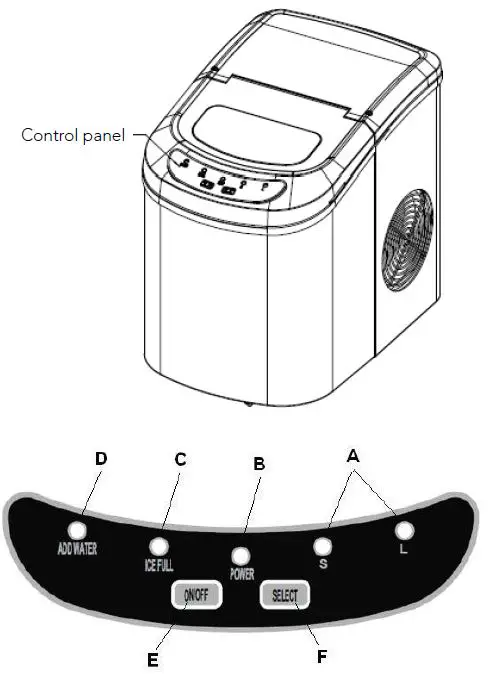 Control panel

D
C
B
A

ADD WATER
ICE FULL
POWER
S
L

ON/OFF
SELECT

E
F