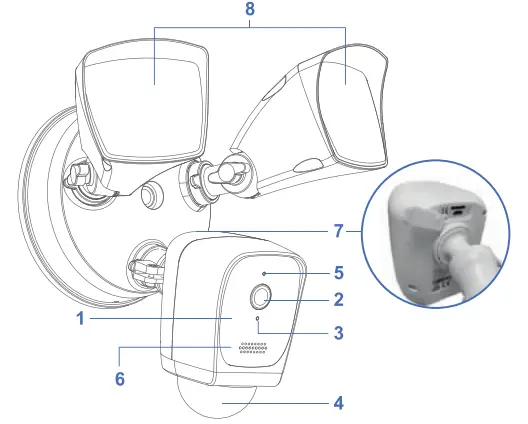 8
7
5
2
1
3
6
4