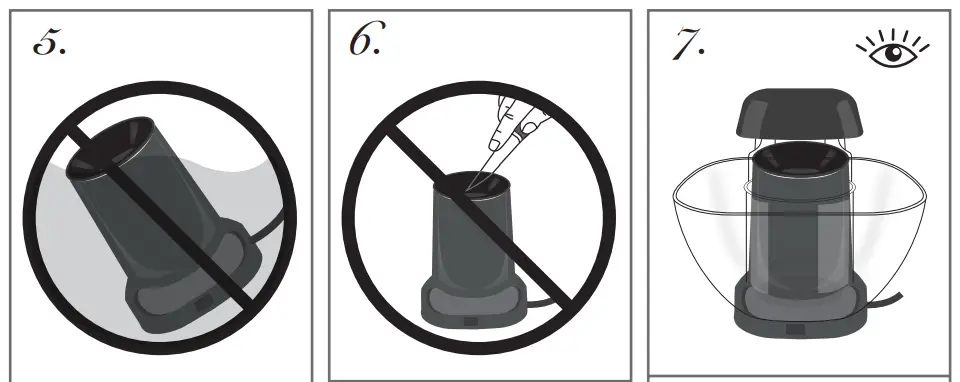 5.

6.

7.