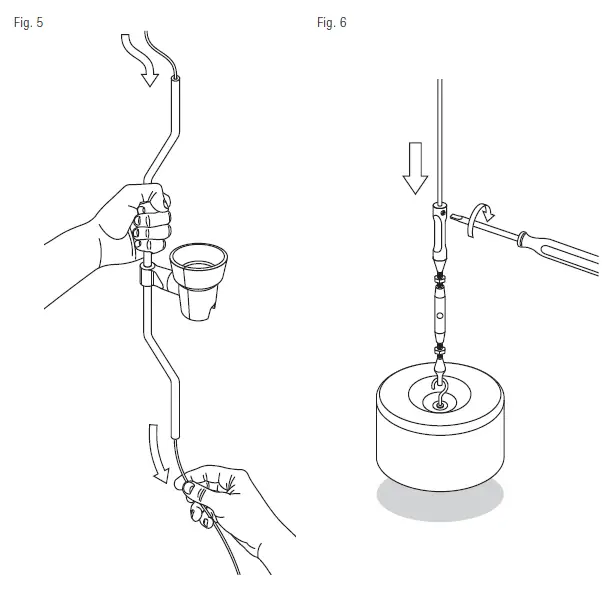 Fig. 5

Fig. 6