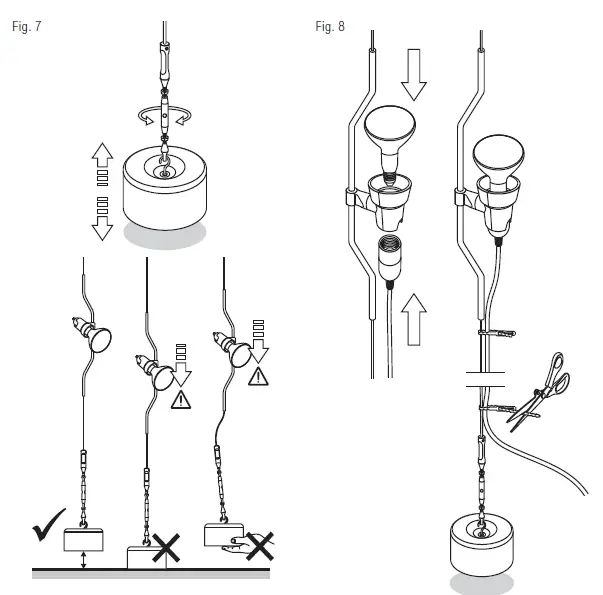 Fig. 7

Fig. 8