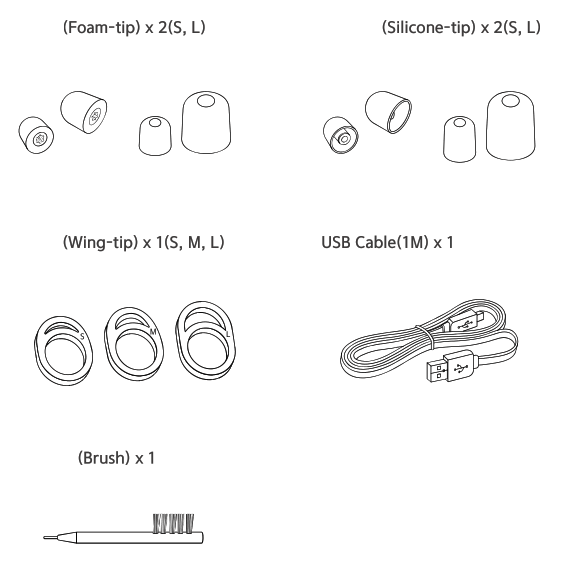 (Foam-tip) x 2(S, L)

(Silicone-tip) x 2(S, L)

(Wing-tip) x 1(S, M, L)

S M L

USB Cable(1M) x 1

(Brush) x 1