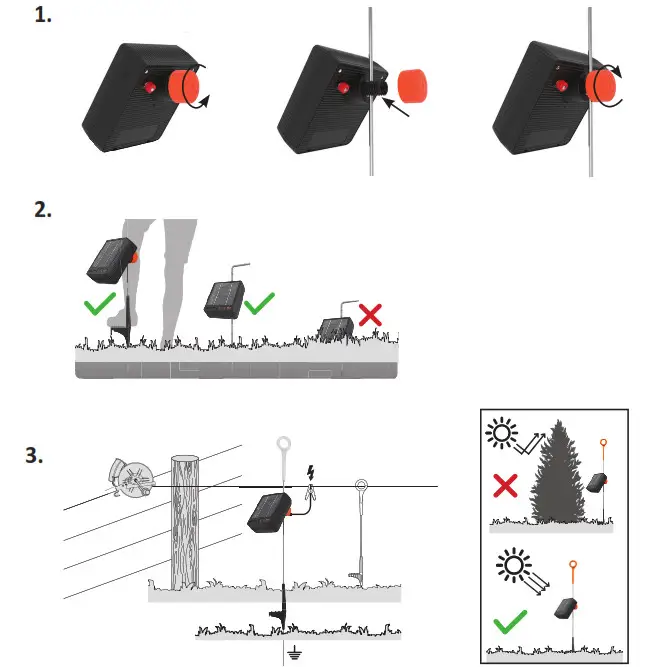 1.

2.

3.