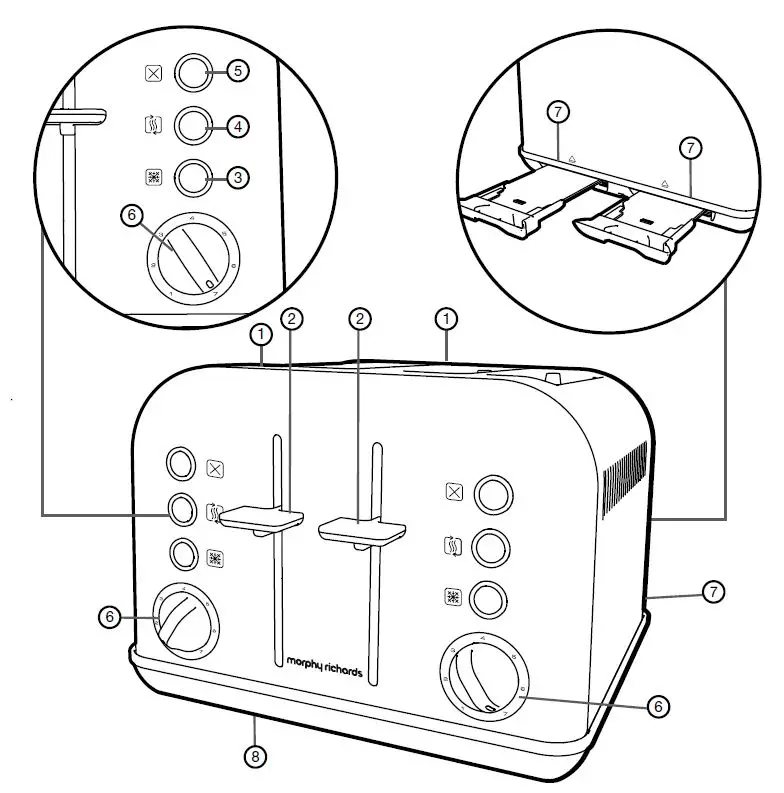 5
4
3
6
7
7
1
2
2
1
6
morphy richards
7
6
8