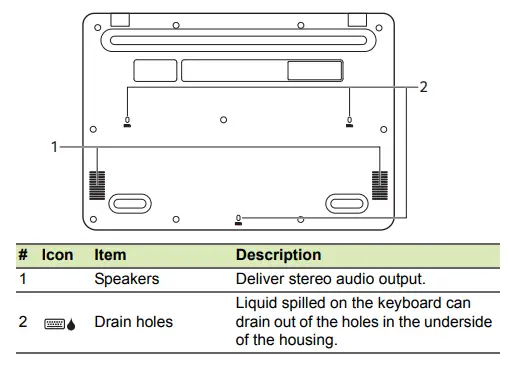 2

1

| # | Icon | Item | Description |
|---|---|---|---|
| 1 | | Speakers | Deliver stereo audio output. |
| 2 | | Drain holes | Liquid spilled on the keyboard can drain out of the holes in the underside of the housing. |