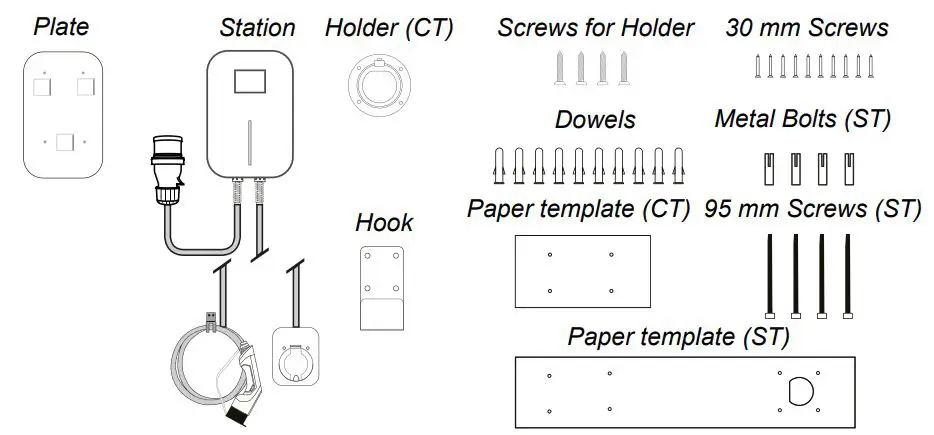 Plate

Station

Holder (CT)

Screws for Holder

30 mm Screws

Dowels

Metal Bolts (ST)

Hook

Paper template (CT)

95 mm Screws (ST)

Paper template (ST)