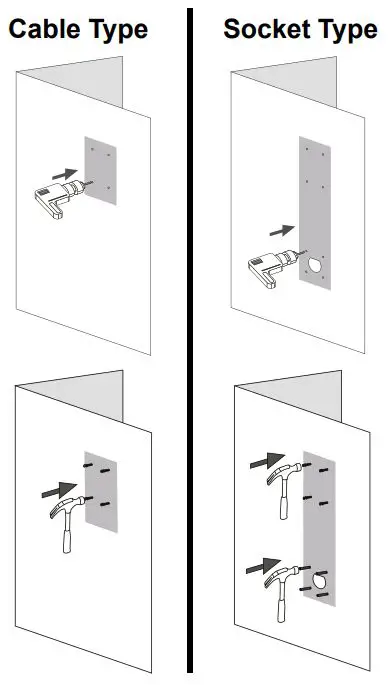 Cable Type

Socket Type