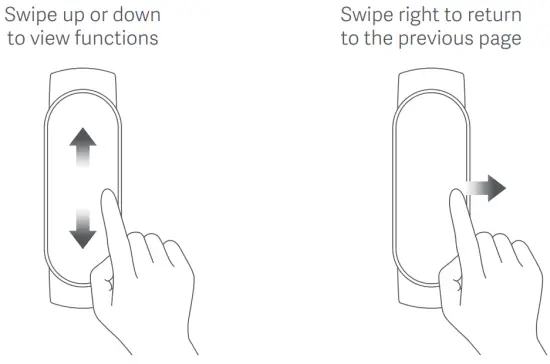 Swipe up or down to view functions

Swipe right to return to the previous page