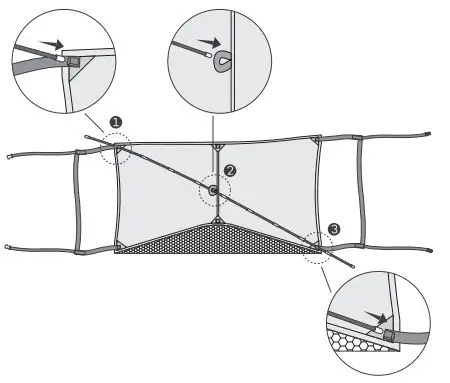 1
2
3