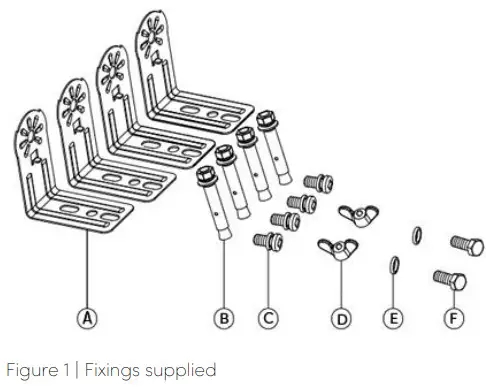 A B C D E F

Figure 1 | Fixings supplied