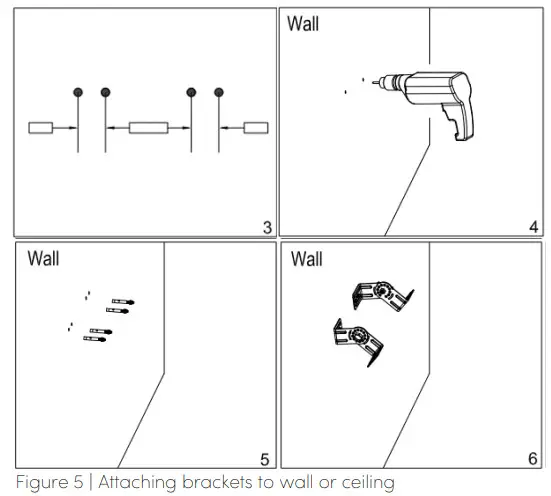 3

Wall

4

Wall

5

Wall

6

Figure 5 | Attaching brackets to wall or ceiling