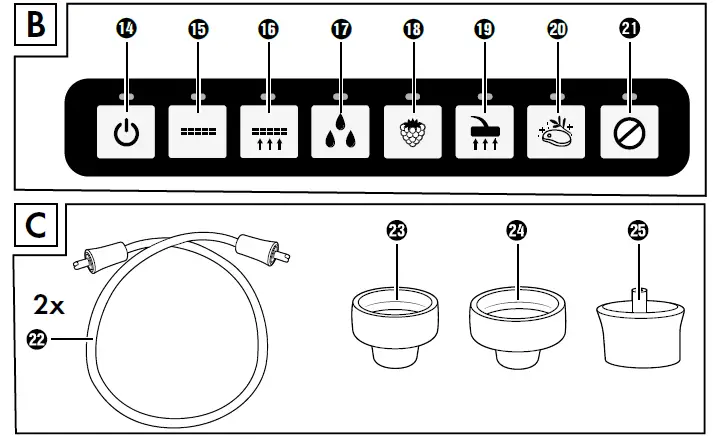 B
14
15
16
17
18
19
20
21

C
2x
22
23
24
25