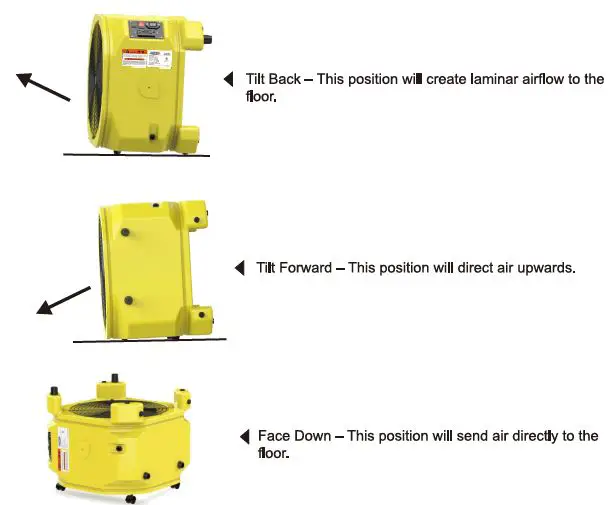 Tilt Back – This position will create laminar airflow to the floor.

Tilt Forward – This position will direct air upwards.

Face Down – This position will send air directly to the floor.