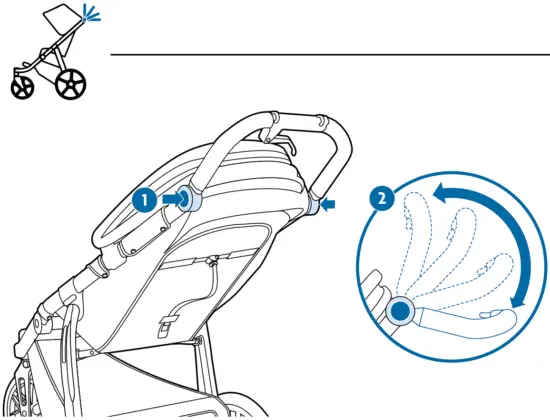 1

2