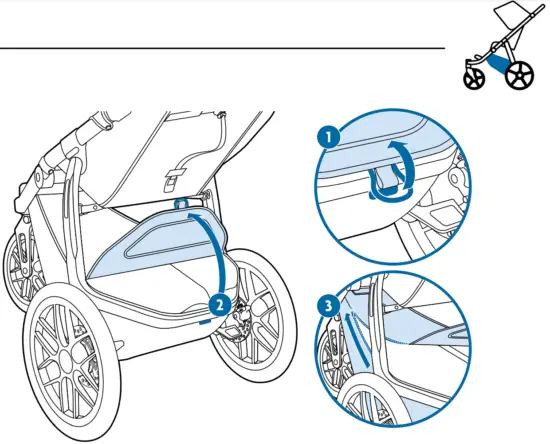 1

2

3