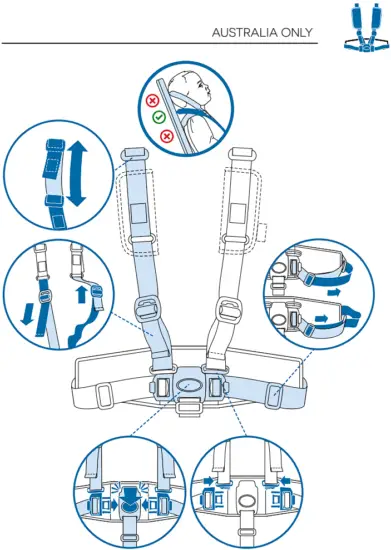 AUSTRALIA ONLY