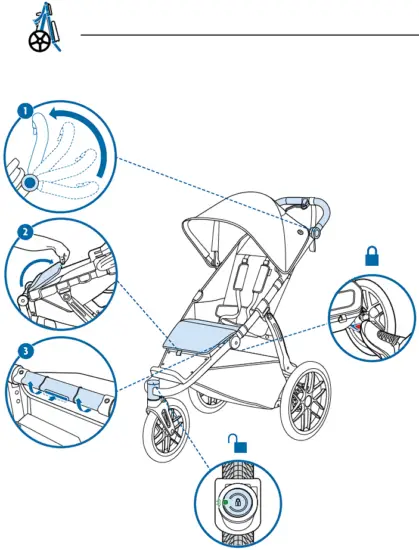 1

2

3