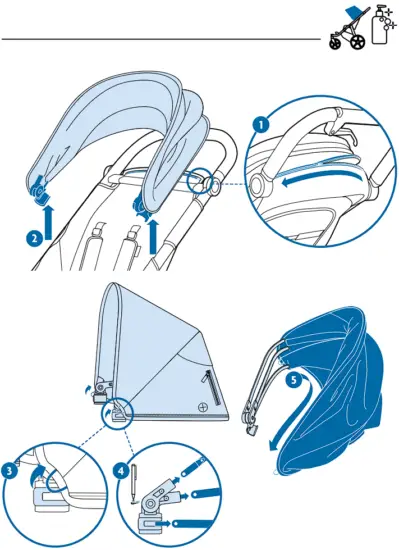 1

2

3

4

5