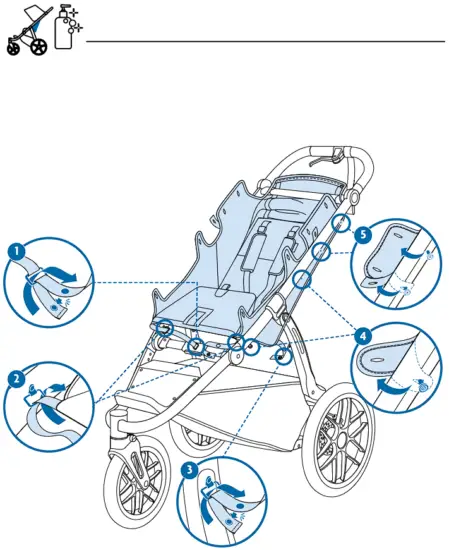 1

2

3

4

5