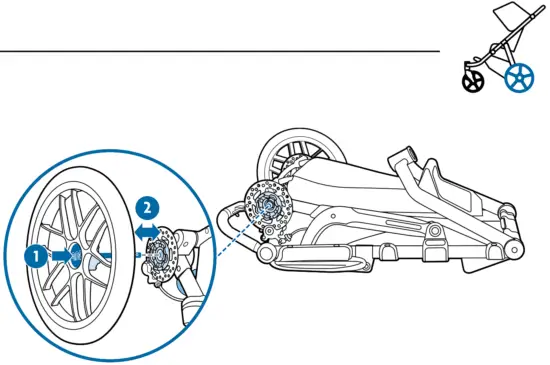 1
2