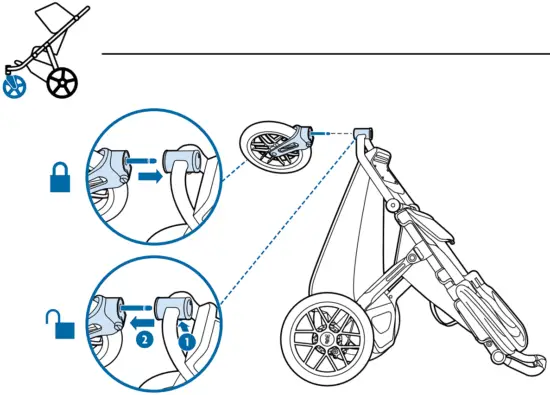 2

1