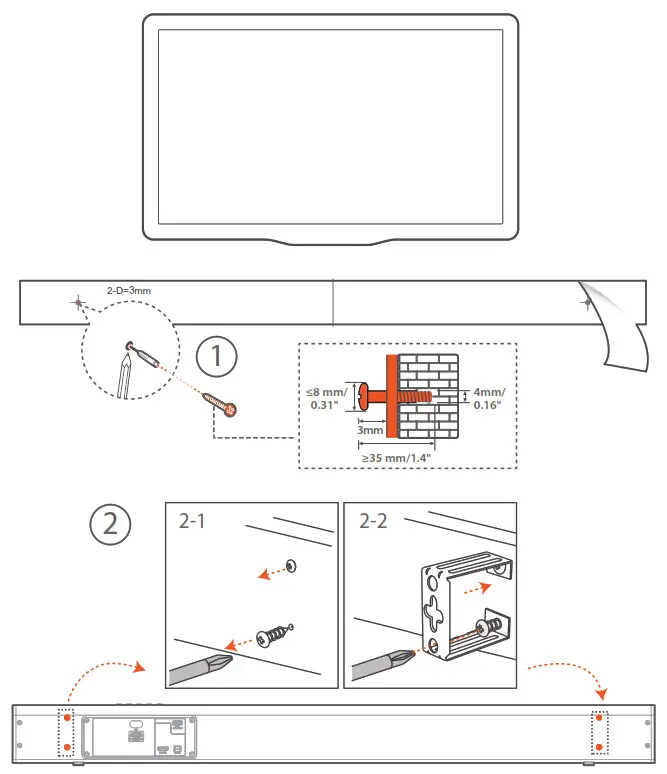 2-D=3mm

1

≤8 mm/ 0.31"

4mm/ 0.16"

3mm

≥35 mm/1.4"

2

2-1

2-2