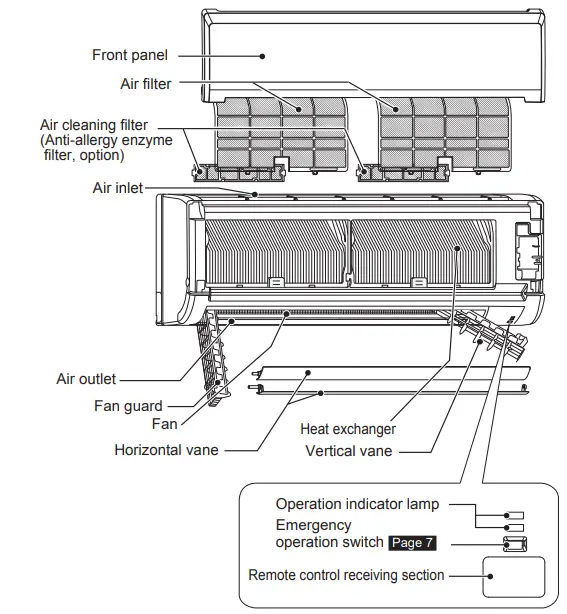 Front panel
Air filter
Air cleaning filter
(Anti-allergy enzyme filter, option)
Air inlet
Air outlet
Fan guard
Fan
Horizontal vane
Heat exchanger
Vertical vane
Operation indicator lamp
Emergency operation switch Page 7
Remote control receiving section